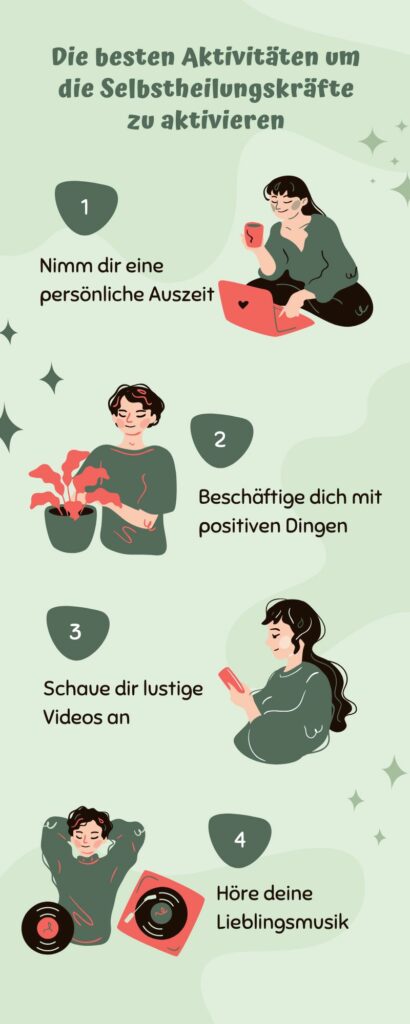 Die besten Aktivitäten um die Selbstheilungskräfte zu aktivieren

1

Nimm dir eine persönliche Auszeit

2

Beschäftige dich mit positiven Dingen

3

Schaue dir lustige Videos an

4

Höre deine Lieblingsmusik