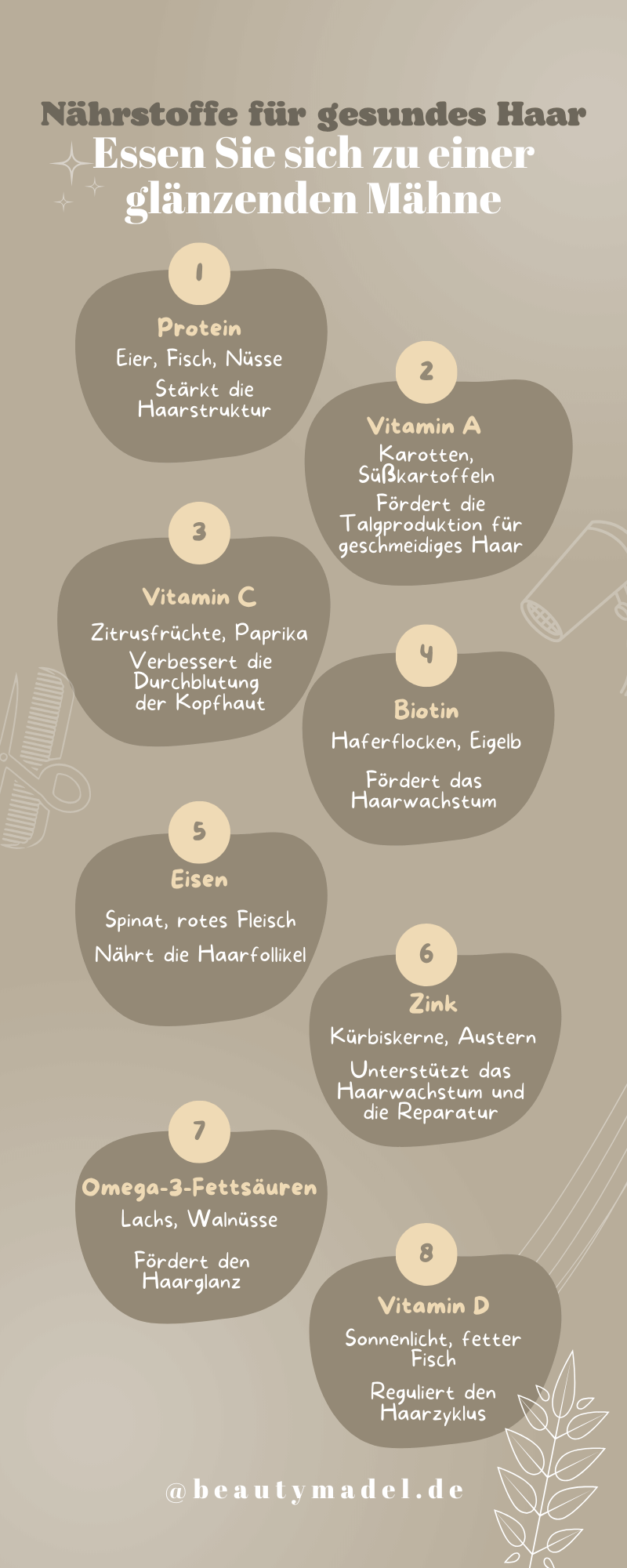 Nährstoffe für gesundes Haar
Essen Sie sich zu einer glänzenden Mähne

1
Protein
Eier, Fisch, Nüsse
Stärkt die Haarstruktur

2
Vitamin A
Karotten, Süßkartoffeln
Fördert die Talgproduktion für geschmeidiges Haar

3
Vitamin C
Zitrusfrüchte, Paprika
Verbessert die Durchblutung der Kopfhaut

4
Biotin
Haferflocken, Eigelb
Fördert das Haarwachstum

5
Eisen
Spinat, rotes Fleisch
Nährt die Haarfollikel

6
Zink
Kürbiskerne, Austern
Unterstützt das Haarwachstum und die Reparatur

7
Omega-3-Fettsäuren
Lachs, Walnüsse
Fördert den Haarglanz

8
Vitamin D
Sonnenlicht, fetter Fisch
Reguliert den Haarzyklus

@beautymadel.de